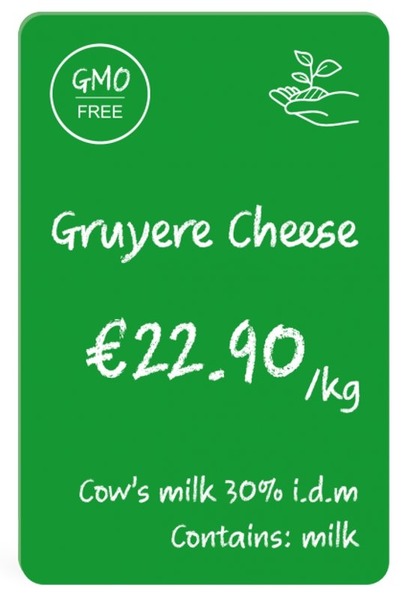 GMO
FREE

Gruyere Cheese

€22.90/kg

Cow's milk 30% i.d.m
Contains: milk